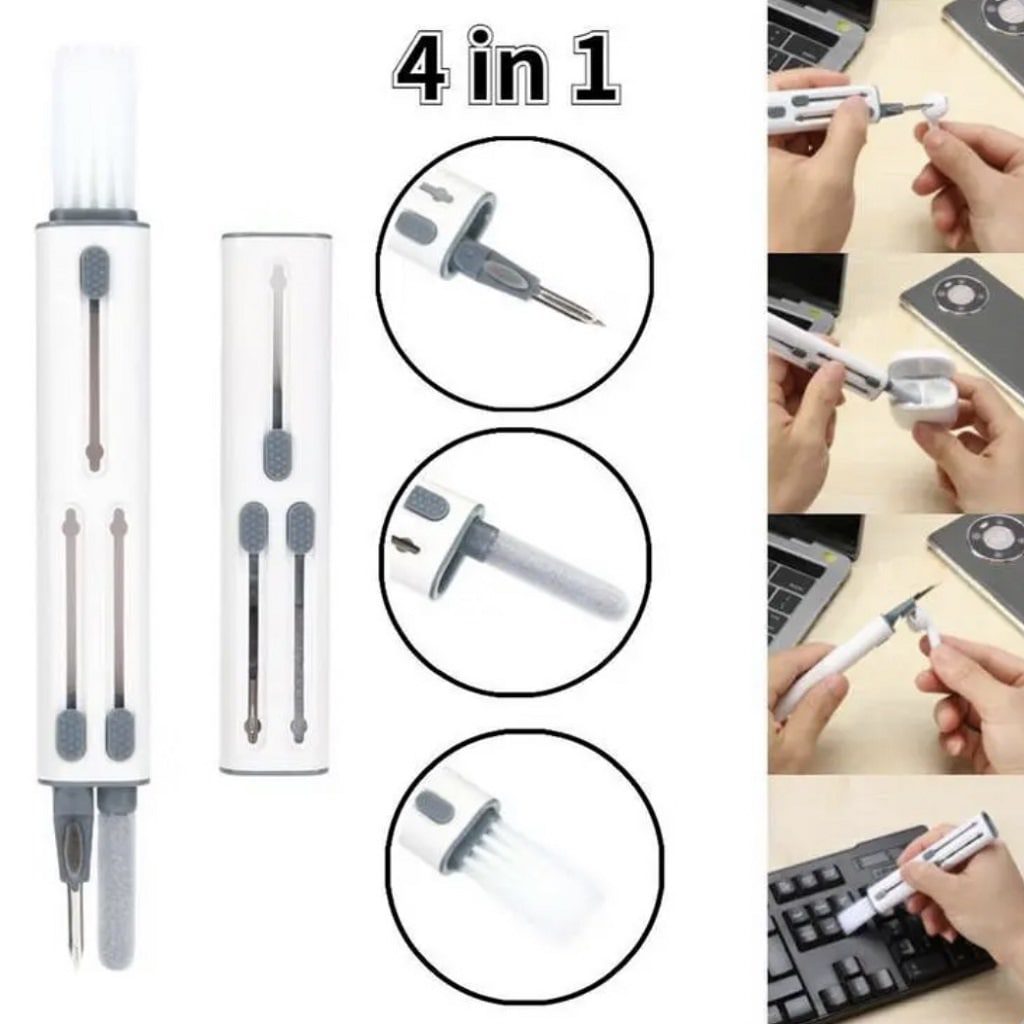 4 in 1